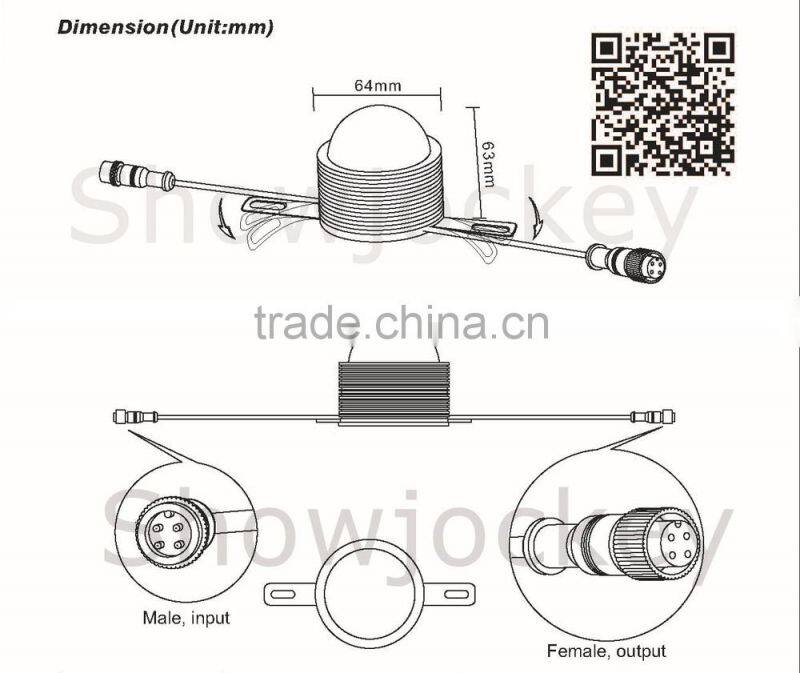 Dimension(Unit:mm)

64mm

63mm

Showjockey

trade.china.cn

Showjockey

Male, input

Female, output