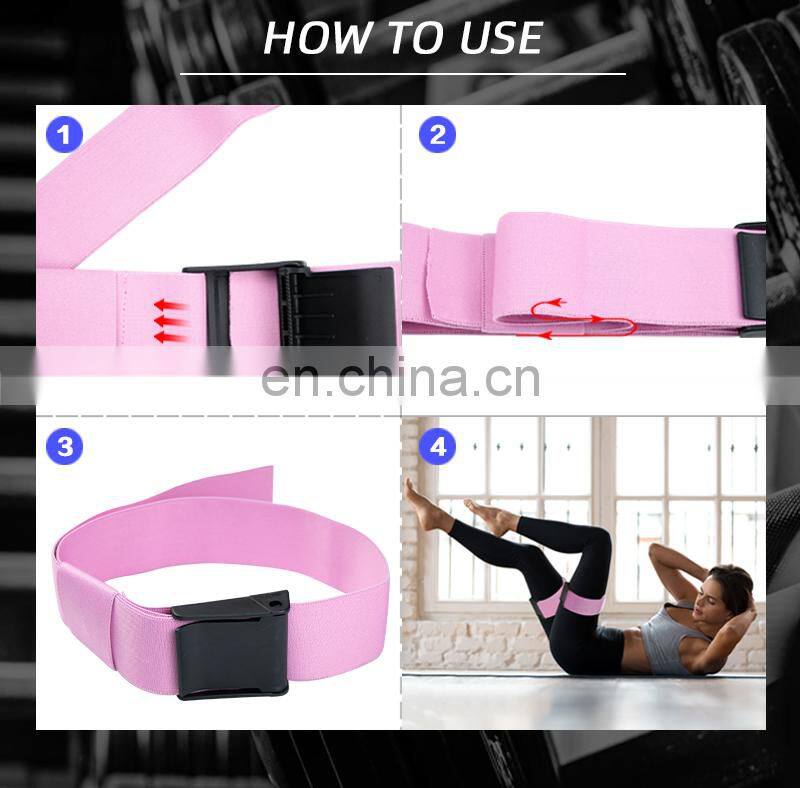 HOW TO USE

1

2

en.china.cn

3

4