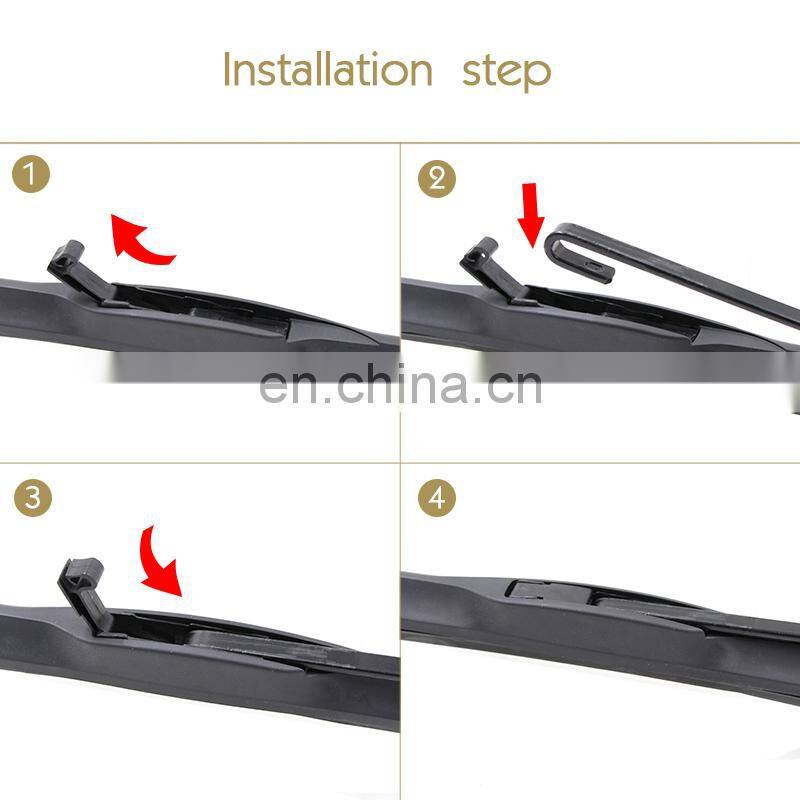 Installation step

1

2

en.china.cn

3

4