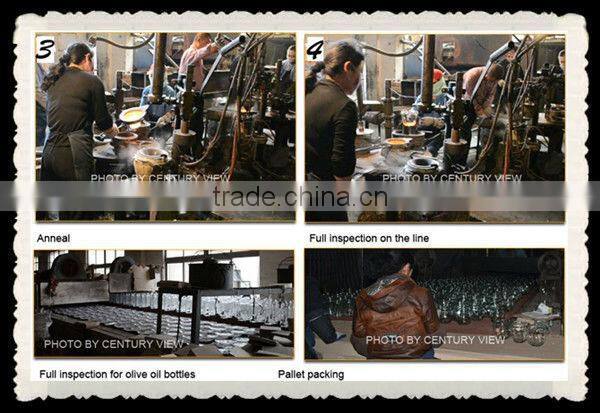 3

PHOTO BY CENTURY VIEW

4

PHOTO BY CENTURY VIEW

trade.china.cn

Anneal

Full inspection on the line

PHOTO BY CENTURY VIEW

PHOTO BY CENTURY VIEW

Full inspection for olive oil bottles

Pallet packing