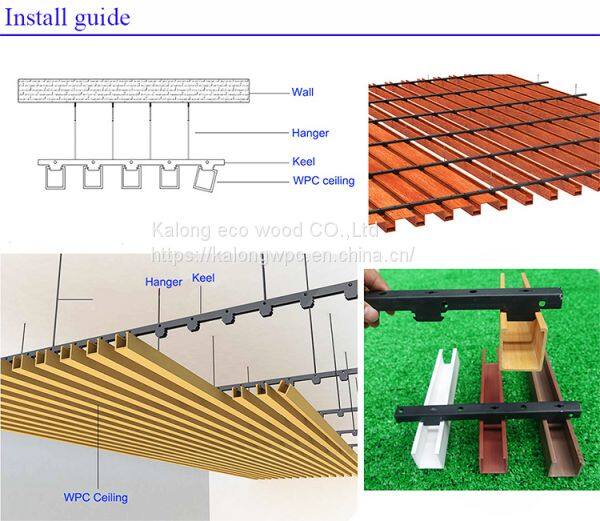 Install guide

Wall
Hanger
Keel
WPC ceiling

Kalong eco wood CO.,Ltd
https://kalongwpc.en.china.cn/

Hanger
Keel

WPC Ceiling