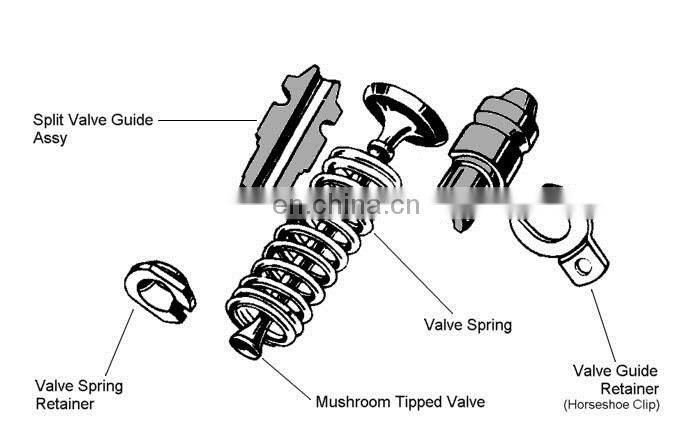 Split Valve Guide Assy

en.china.cn

Valve Spring

Valve Spring Retainer

Mushroom Tipped Valve

Valve Guide Retainer (Horseshoe Clip)