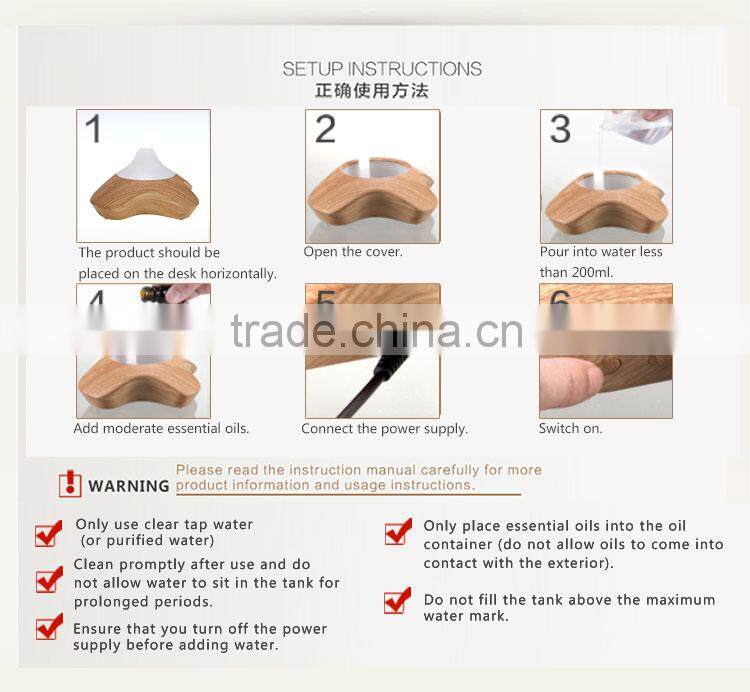 SETUP INSTRUCTIONS
正确使用方法

1
The product should be placed on the desk horizontally.

2
Open the cover.

3
Pour into water less than 200ml.

4
Add moderate essential oils.

5
Connect the power supply.

6
Switch on.

trade.china.cn

WARNING Please read the instruction manual carefully for more product information and usage instructions.

Only use clear tap water (or purified water)

Clean promptly after use and do not allow water to sit in the tank for prolonged periods.

Ensure that you turn off the power supply before adding water.

Only place essential oils into the oil container (do not allow oils to come into contact with the exterior).

Do not fill the tank above the maximum water mark.