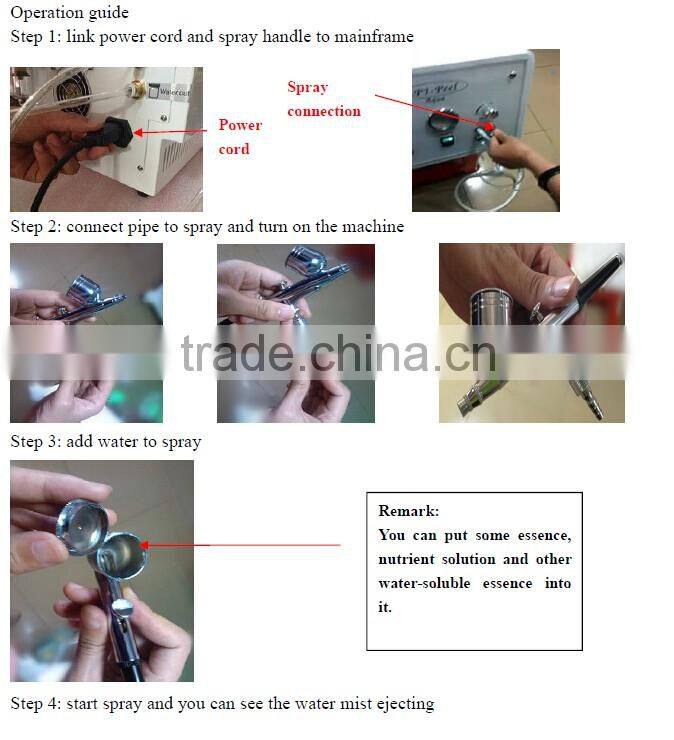 Operation guide
Step 1: link power cord and spray handle to mainframe

Water out

Power cord

Spray connection

Step 2: connect pipe to spray and turn on the machine

trade.china.cn

Step 3: add water to spray

Remark:
You can put some essence, nutrient solution and other water-soluble essence into it.

Step 4: start spray and you can see the water mist ejecting