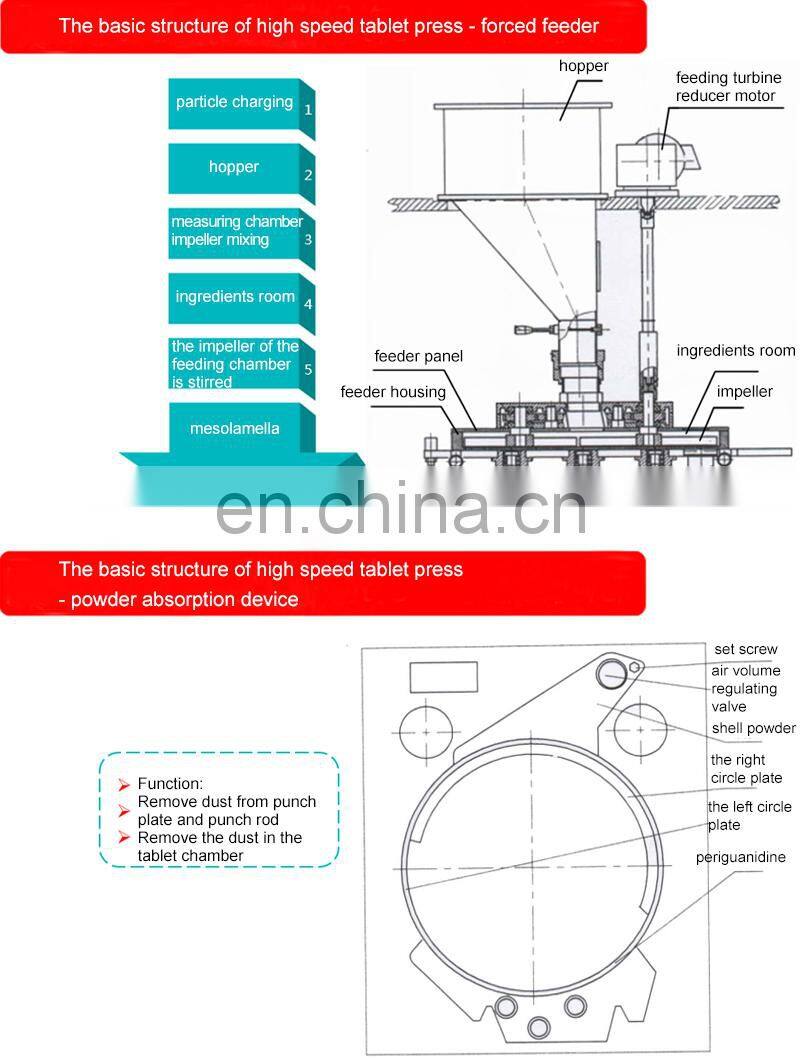 The basic structure of high speed tablet press - forced feeder

particle charging 1

hopper 2

measuring chamber impeller mixing 3

ingredients room 4

the impeller of the feeding chamber is stirred 5

mesolamella

hopper

feeding turbine reducer motor

feeder panel

feeder housing

ingredients room

impeller

en.china.cn

The basic structure of high speed tablet press - powder absorption device

Function:
Remove dust from punch plate and punch rod
Remove the dust in the tablet chamber

set screw

air volume regulating valve

shell powder

the right circle plate

the left circle plate

periguanidine