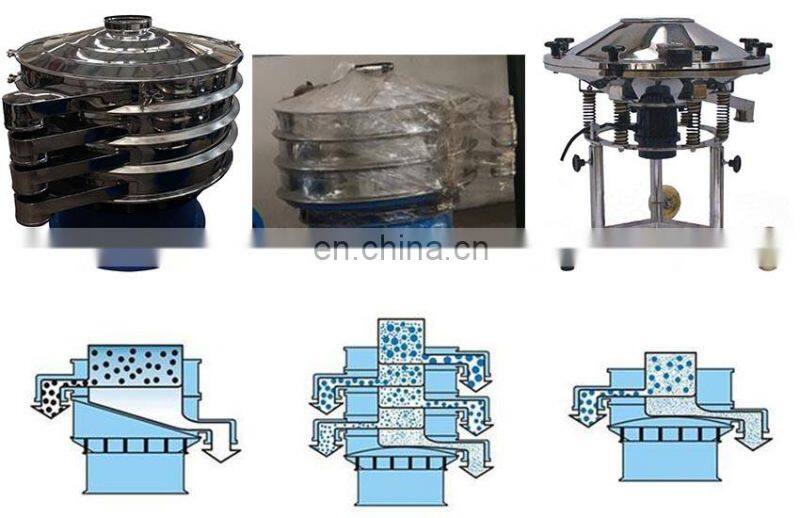 en.china.cn