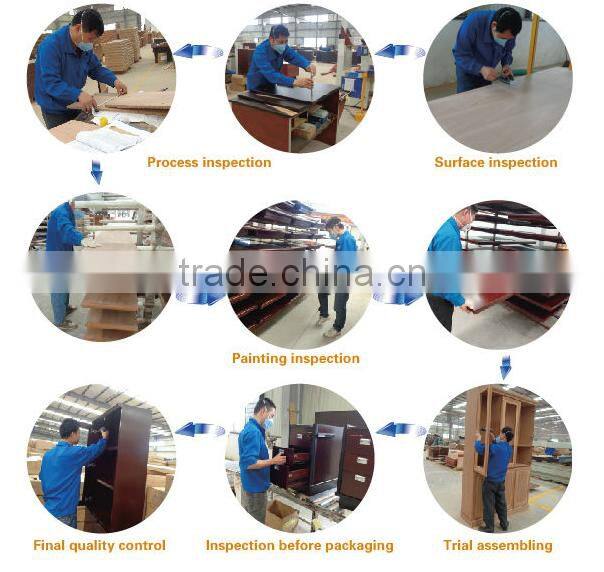 Process inspection

Surface inspection

trade.china.cn

Painting inspection

Final quality control

Inspection before packaging

Trial assembling