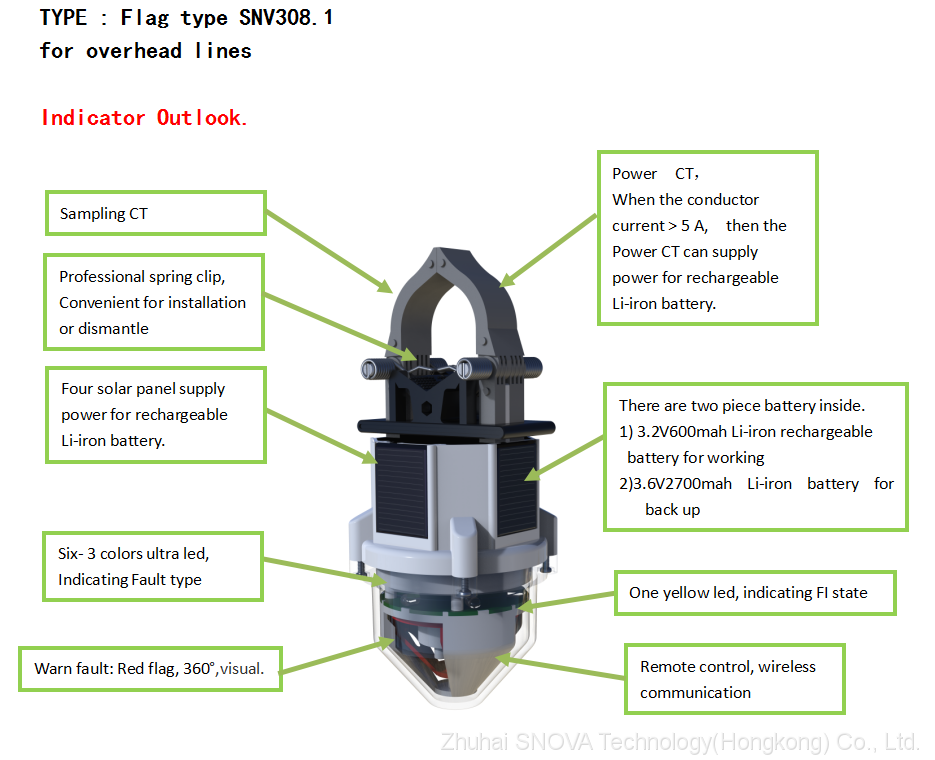 TYPE : Flag type SNV308.1
for overhead lines

Indicator Outlook.

Sampling CT

Professional spring clip, Convenient for installation or dismantle

Four solar panel supply power for rechargeable Li-iron battery.

Six- 3 colors ultra led, Indicating Fault type

Warn fault: Red flag, 360°,visual.

Power CT,
When the conductor current > 5 A, then the Power CT can supply power for rechargeable Li-iron battery.

There are two piece battery inside.
1) 3.2V600mah Li-iron rechargeable battery for working
2)3.6V2700mah Li-iron battery for back up

One yellow led, indicating FI state

Remote control, wireless communication

Zhuhai SNOVA Technology(Hongkong) Co., Ltd.