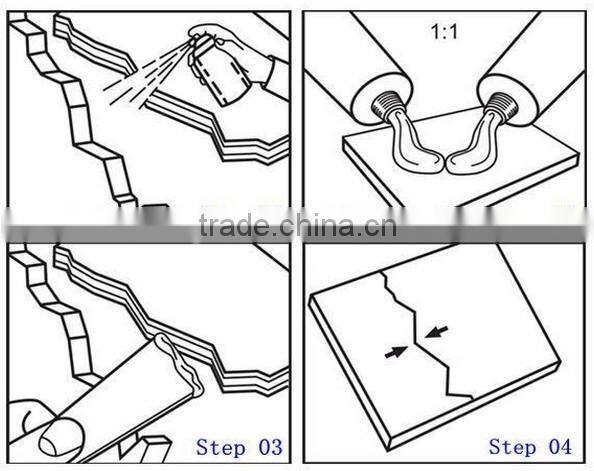 1:1

trade.china.cn

Step 03

Step 04