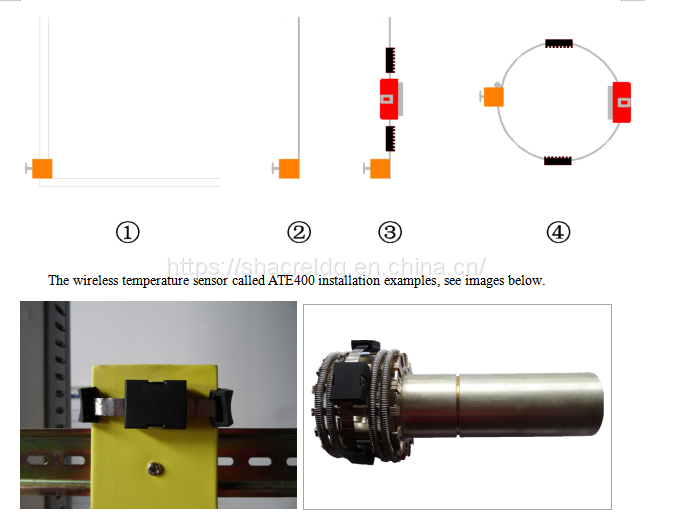 ①

②

③

④

https://shacreldq.en.china.cn/

The wireless temperature sensor called ATE400 installation examples, see images below.