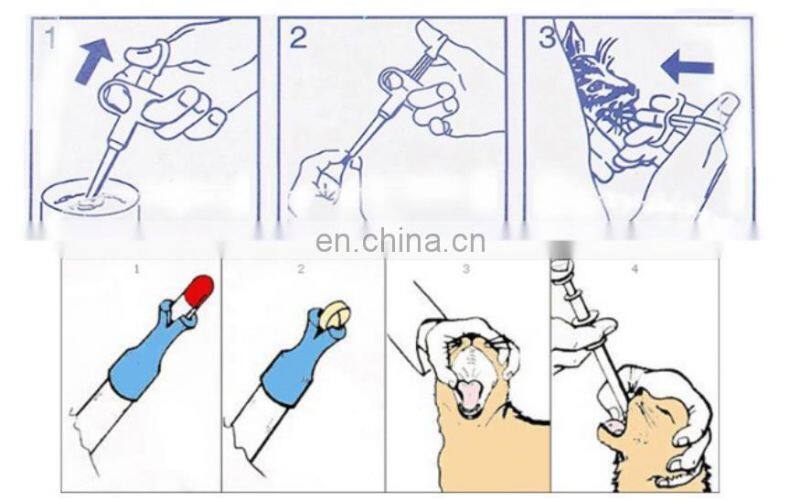 1

2

3

en.china.cn

1

2

3

4