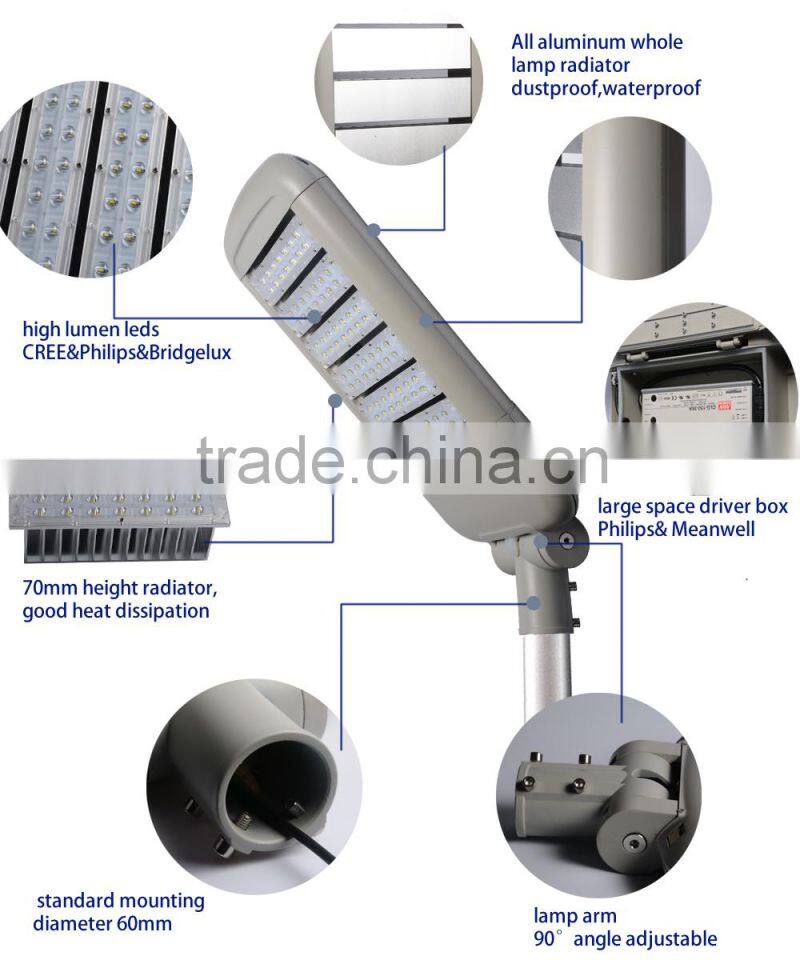 All aluminum whole lamp radiator dustproof,waterproof

high lumen leds
CREE&Philips&Bridgelux

trade.china.cn

large space driver box
Philips& Meanwell

70mm height radiator,
good heat dissipation

standard mounting
diameter 60mm

lamp arm
90° angle adjustable