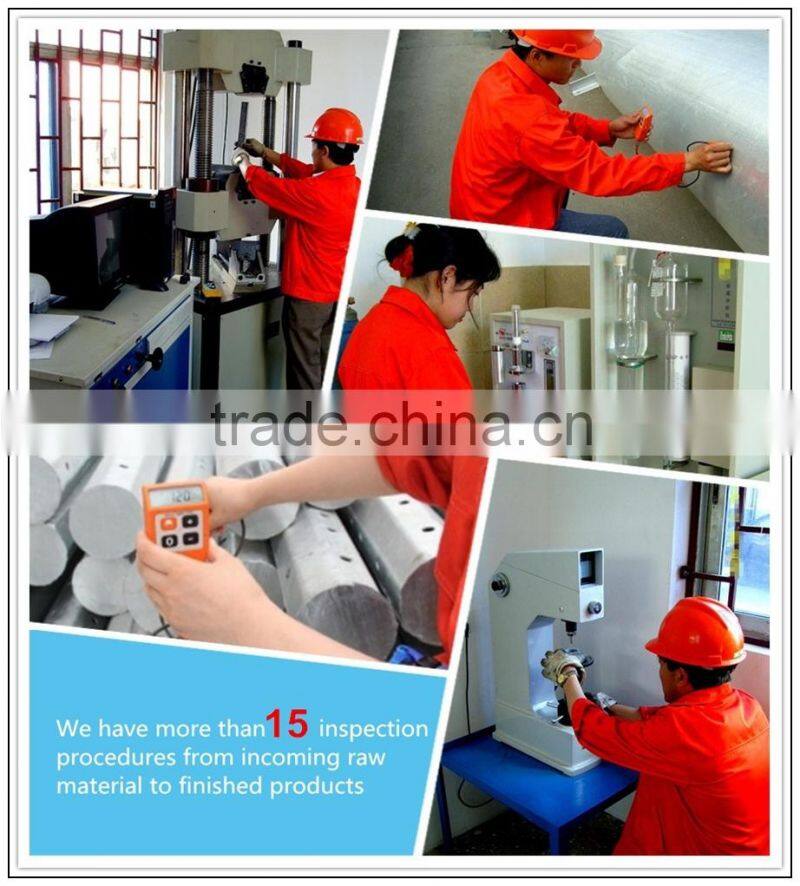 trade.china.cn

120

We have more than 15 inspection procedures from incoming raw material to finished products