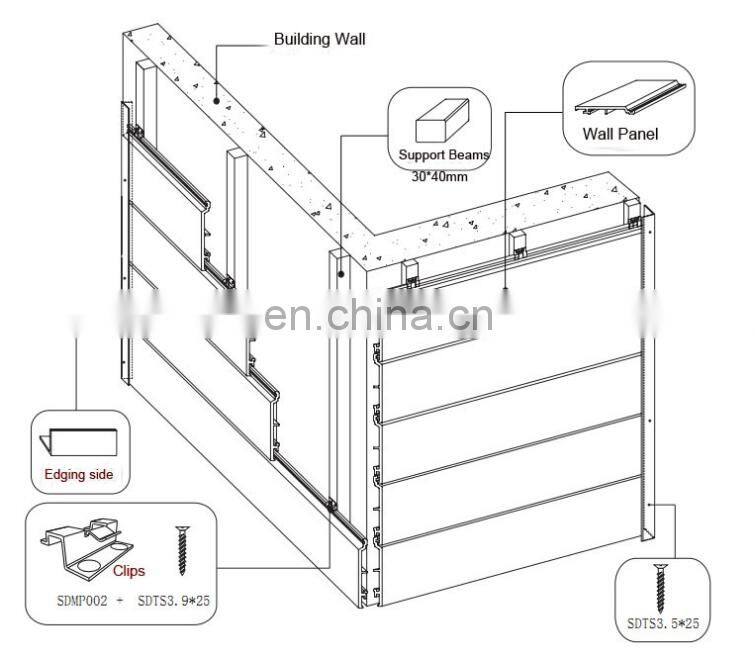 Building Wall

Support Beams
30*40mm

Wall Panel

en.china.cn

Edging side

Clips
SDMP002 + SDTS3.9*25

SDTS3.5*25