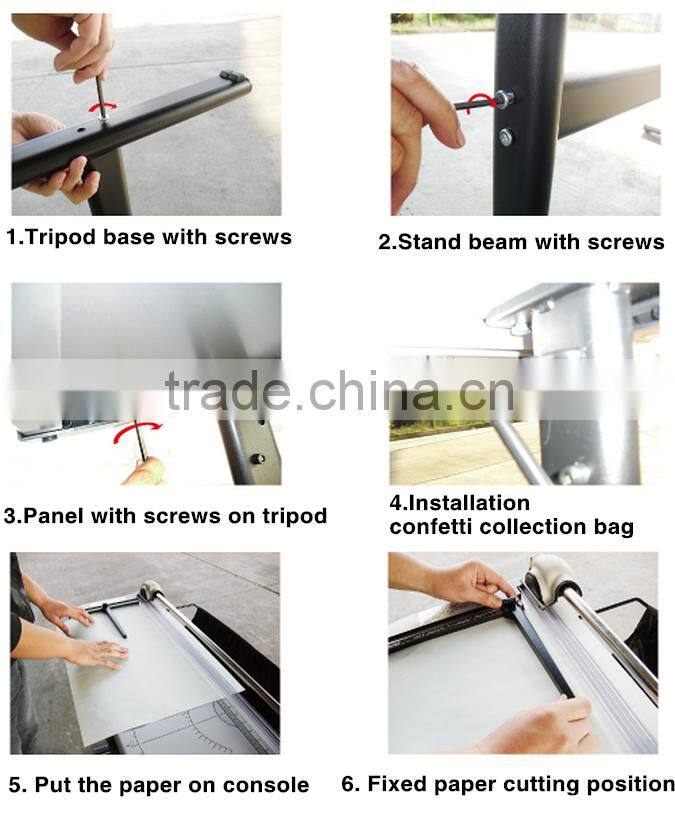 1.Tripod base with screws

2.Stand beam with screws

trade.china.cn

3.Panel with screws on tripod

4.Installation confetti collection bag

5. Put the paper on console

6. Fixed paper cutting position