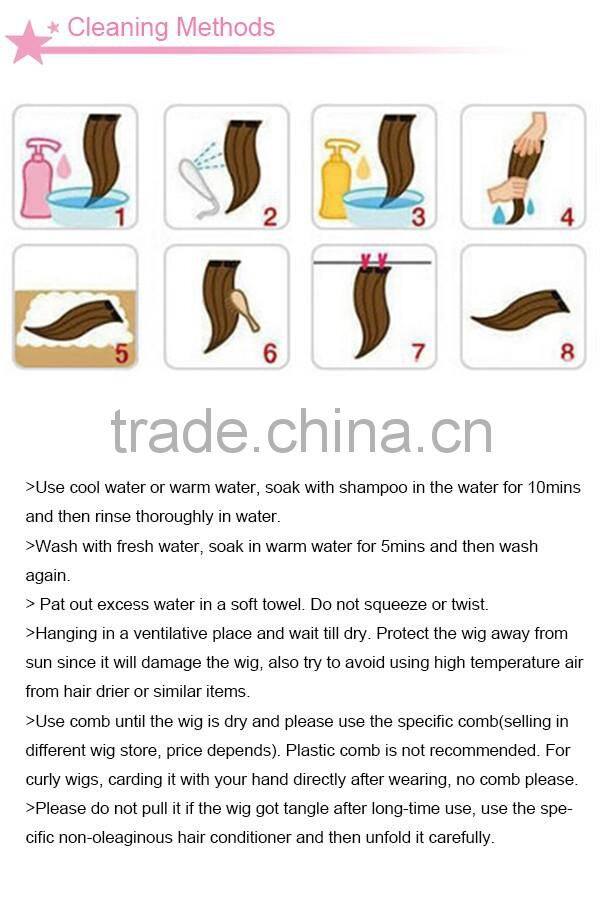 Cleaning Methods

1 2 3 4
5 6 7 8

trade.china.cn

>Use cool water or warm water, soak with shampoo in the water for 10mins and then rinse thoroughly in water.
>Wash with fresh water, soak in warm water for 5mins and then wash again.
> Pat out excess water in a soft towel. Do not squeeze or twist.
>Hanging in a ventilative place and wait till dry. Protect the wig away from sun since it will damage the wig, also try to avoid using high temperature air from hair drier or similar items.
>Use comb until the wig is dry and please use the specific comb(selling in different wig store, price depends). Plastic comb is not recommended. For curly wigs, carding it with your hand directly after wearing, no comb please.
>Please do not pull it if the wig got tangle after long-time use, use the specific non-oleaginous hair conditioner and then unfold it carefully.