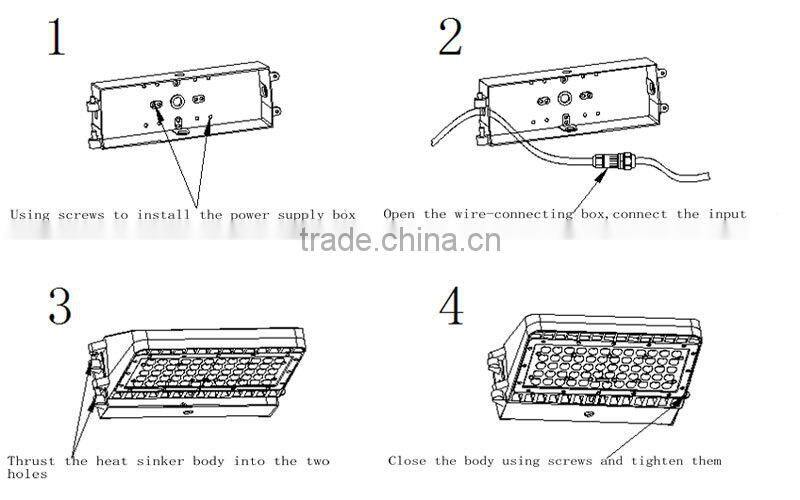 1

Using screws to install the power supply box

2

Open the wire-connecting box,connect the input

trade.china.cn

3

Thrust the heat sinker body into the two holes

4

Close the body using screws and tighten them