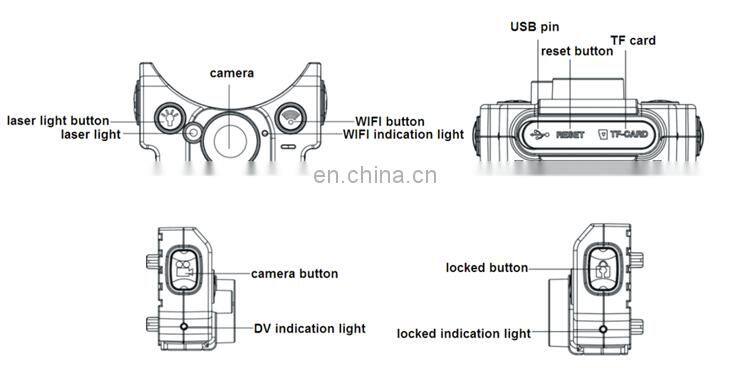 camera
laser light button
laser light
WIFI button
WIFI indication light

USB pin
reset button
TF card
RESET
TF-CARD

en.china.cn

camera button
DV indication light

locked button
locked indication light