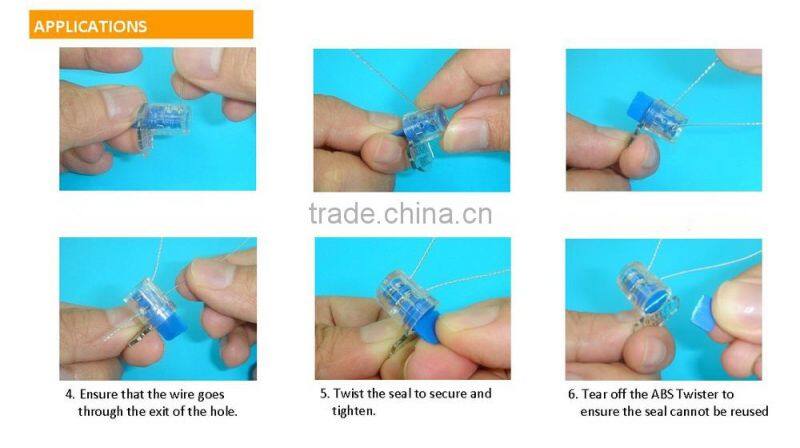 APPLICATIONS

trade.china.cn

4. Ensure that the wire goes through the exit of the hole.

5. Twist the seal to secure and tighten.

6. Tear off the ABS Twister to ensure the seal cannot be reused