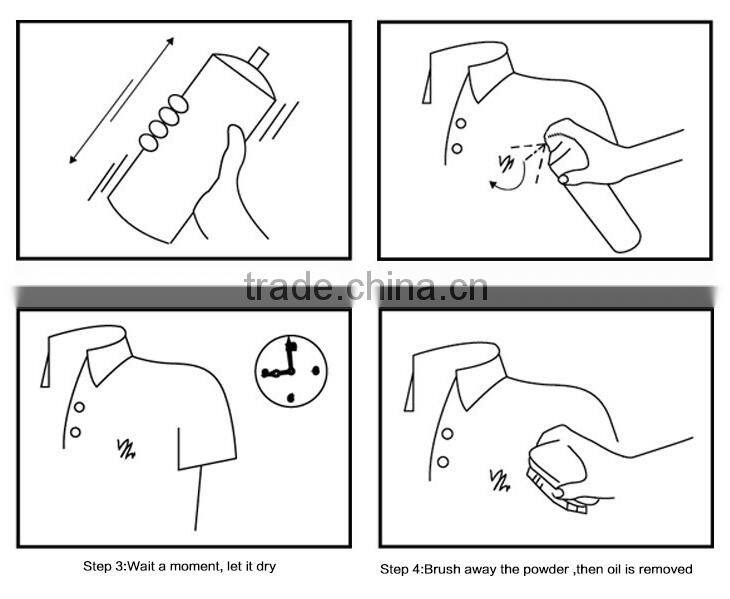 trade.china.cn

Step 3:Wait a moment, let it dry

Step 4:Brush away the powder ,then oil is removed