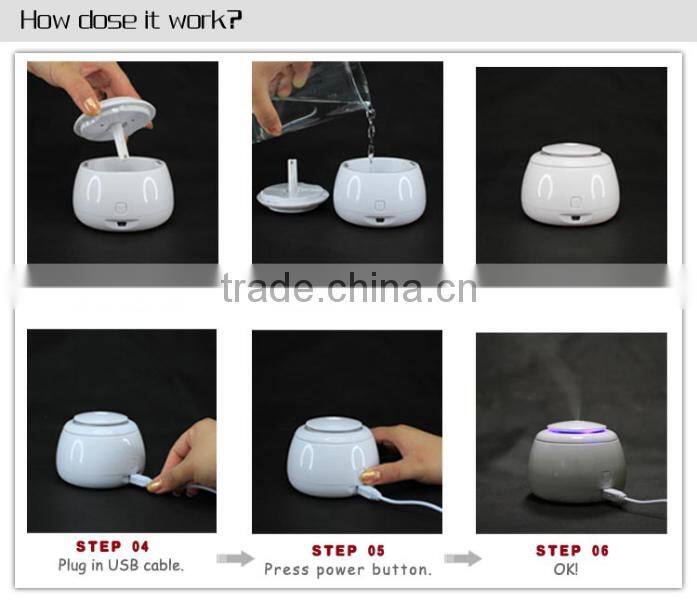 How dose it work?

trade.china.cn

STEP 04
Plug in USB cable.

STEP 05
Press power button.

STEP 06
OK!