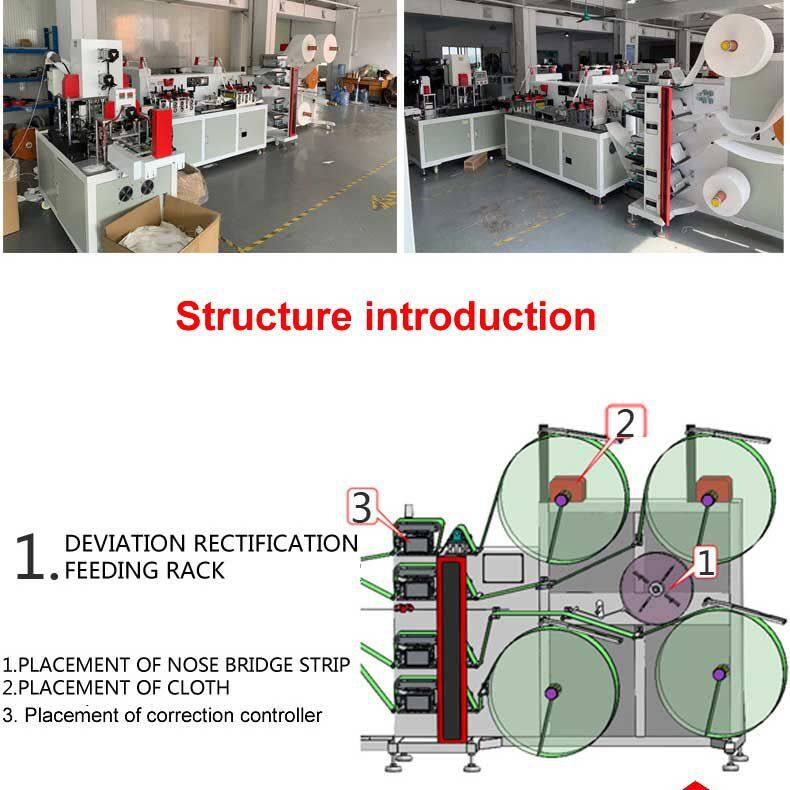 Structure introduction

1. DEVIATION RECTIFICATION FEEDING RACK

1.PLACEMENT OF NOSE BRIDGE STRIP
2.PLACEMENT OF CLOTH
3. Placement of correction controller

3

2

1