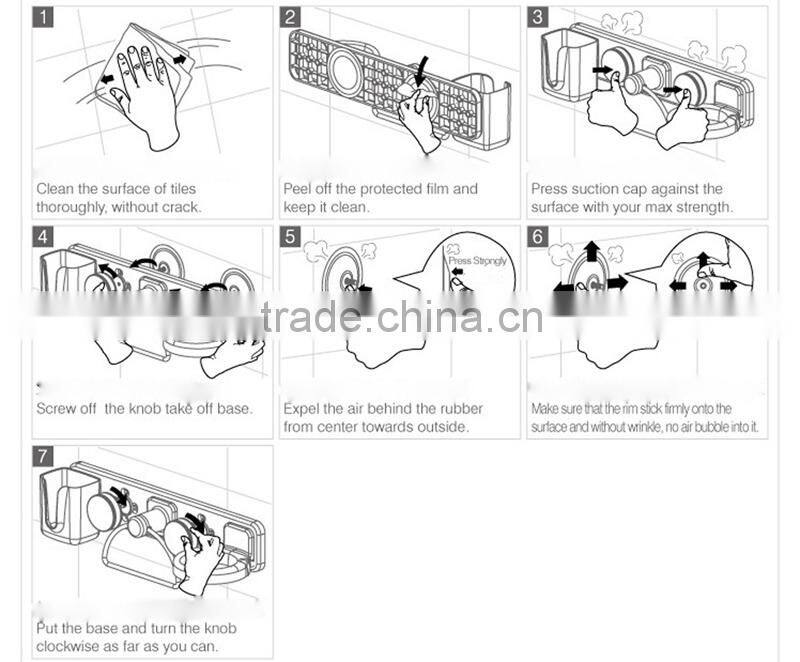 1
Clean the surface of tiles thoroughly, without crack.

2
Peel off the protected film and keep it clean.

3
Press suction cap against the surface with your max strength.

4
Screw off the knob take off base.

5
Press Strongly
Expel the air behind the rubber from center towards outside.

6
Make sure that the rim stick firmly onto the surface and without wrinkle, no air bubble into it.

trade.china.cn

7
Put the base and turn the knob clockwise as far as you can.