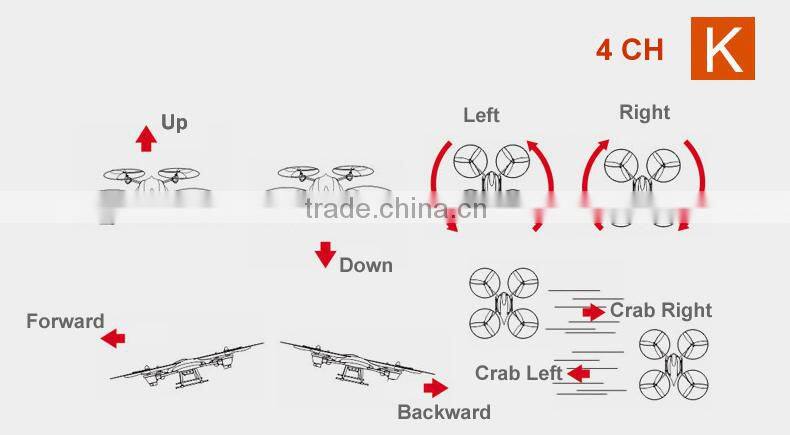 4 CH
K

Up
Left
Right

trade.china.cn

Down

Forward
Crab Right
Crab Left
Backward