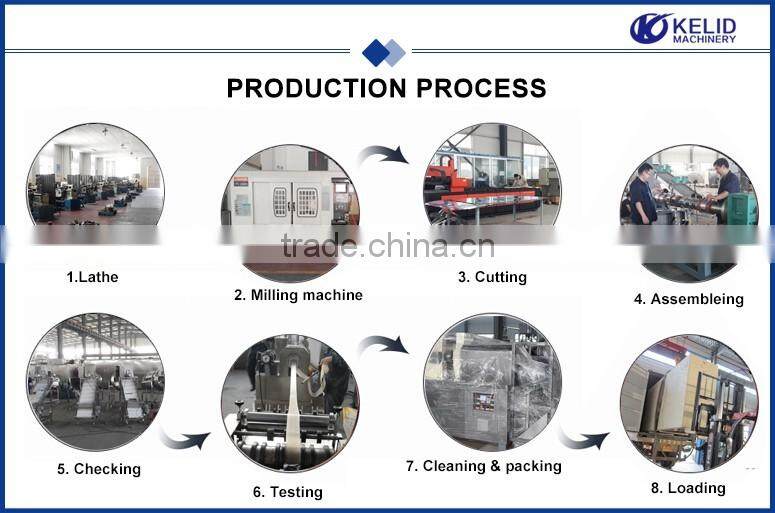 KELID MACHINERY

PRODUCTION PROCESS

trade.china.cn

1.Lathe

2. Milling machine

3. Cutting

4. Assembleing

5. Checking

6. Testing

7. Cleaning & packing

8. Loading