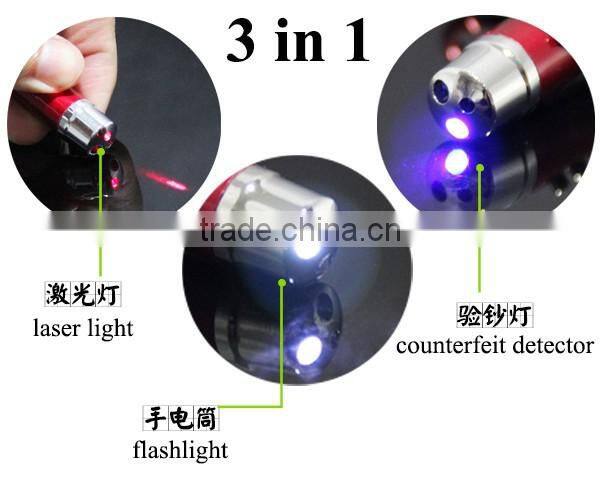 3 in 1

trade.china.cn

激光灯
laser light

验钞灯
counterfeit detector

手电筒
flashlight