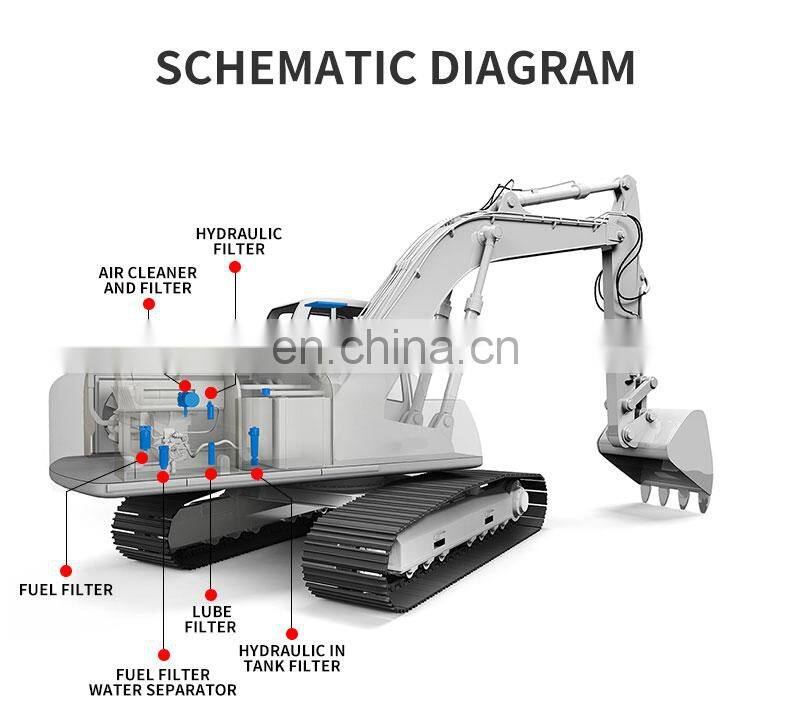 SCHEMATIC DIAGRAM

HYDRAULIC FILTER

AIR CLEANER AND FILTER

en.china.cn

FUEL FILTER

LUBE FILTER

HYDRAULIC IN TANK FILTER

FUEL FILTER WATER SEPARATOR