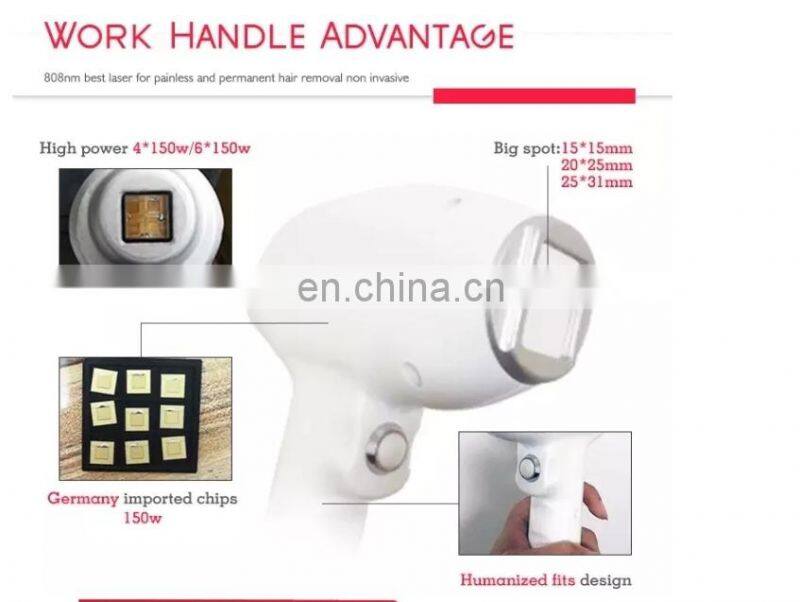 WORK HANDLE ADVANTAGE

808nm best laser for painless and permanent hair removal non invasive

High power 4*150w/6*150w

Big spot:15*15mm
20*25mm
25*31mm

en.china.cn

Germany imported chips
150w

Humanized fits design