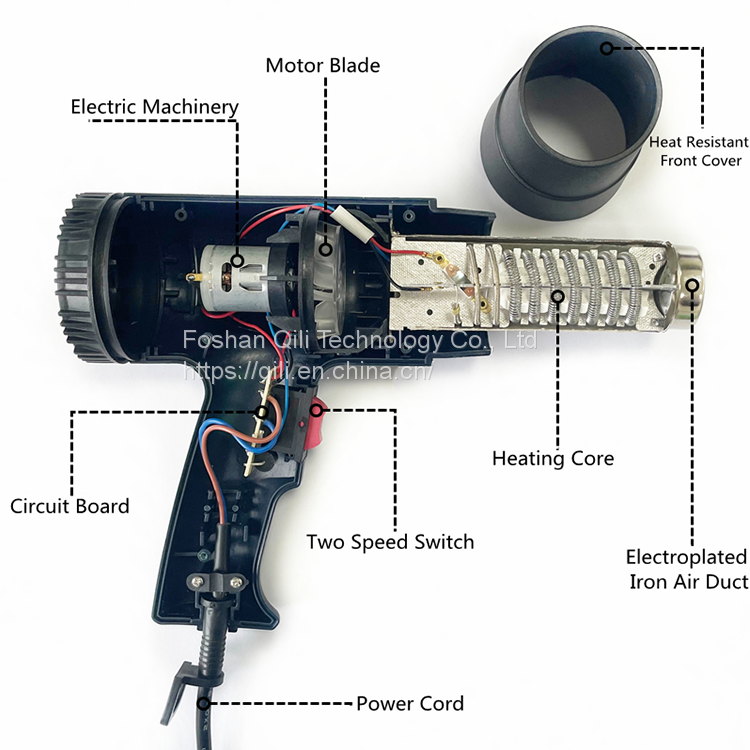 Motor Blade

Electric Machinery

Heat Resistant Front Cover

Foshan Qili Technology Co., Ltd
https://qili.en.china.cn/

Heating Core

Circuit Board

Two Speed Switch

Electroplated Iron Air Duct

Power Cord