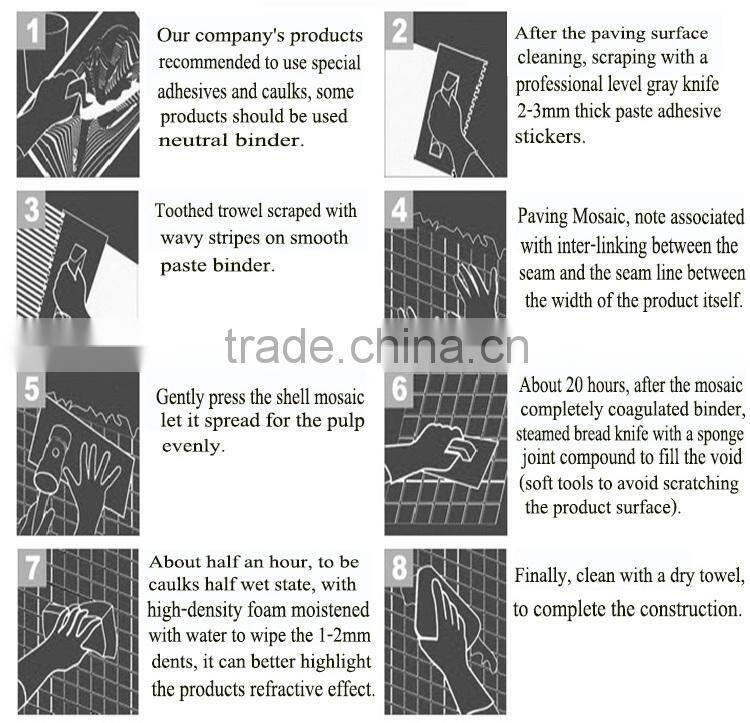 1

Our company's products recommended to use special adhesives and caulks, some products should be used neutral binder.

2

After the paving surface cleaning, scraping with a professional level gray knife 2-3mm thick paste adhesive stickers.

3

Toothed trowel scraped with wavy stripes on smooth paste binder.

4

Paving Mosaic, note associated with inter-linking between the seam and the seam line between the width of the product itself.

trade.china.cn

5

Gently press the shell mosaic let it spread for the pulp evenly.

6

About 20 hours, after the mosaic completely coagulated binder, steamed bread knife with a sponge joint compound to fill the void (soft tools to avoid scratching the product surface).

7

About half an hour, to be caulks half wet state, with high-density foam moistened with water to wipe the 1-2mm dents, it can better highlight the products refractive effect.

8

Finally, clean with a dry towel, to complete the construction.