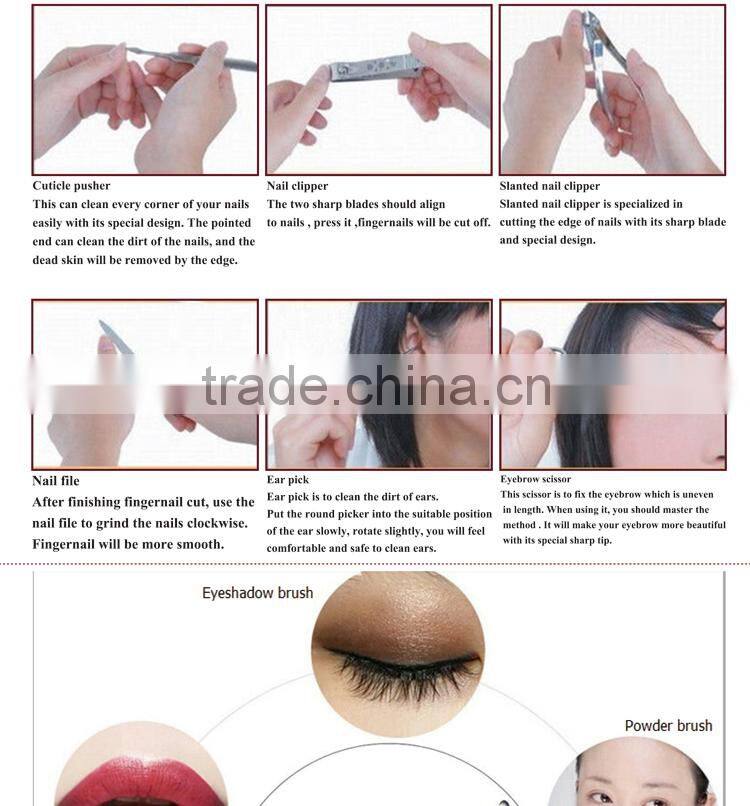 Cuticle pusher
This can clean every corner of your nails easily with its special design. The pointed end can clean the dirt of the nails, and the dead skin will be removed by the edge.

Nail clipper
The two sharp blades should align to nails , press it ,fingernails will be cut off.

Slanted nail clipper
Slanted nail clipper is specialized in cutting the edge of nails with its sharp blade and special design.

trade.china.cn

Nail file
After finishing fingernail cut, use the nail file to grind the nails clockwise. Fingernail will be more smooth.

Ear pick
Ear pick is to clean the dirt of ears.
Put the round picker into the suitable position of the ear slowly, rotate slightly, you will feel comfortable and safe to clean ears.

Eyebrow scissor
This scissor is to fix the eyebrow which is uneven in length. When using it, you should master the method . It will make your eyebrow more beautiful with its special sharp tip.

Eyeshadow brush

Powder brush