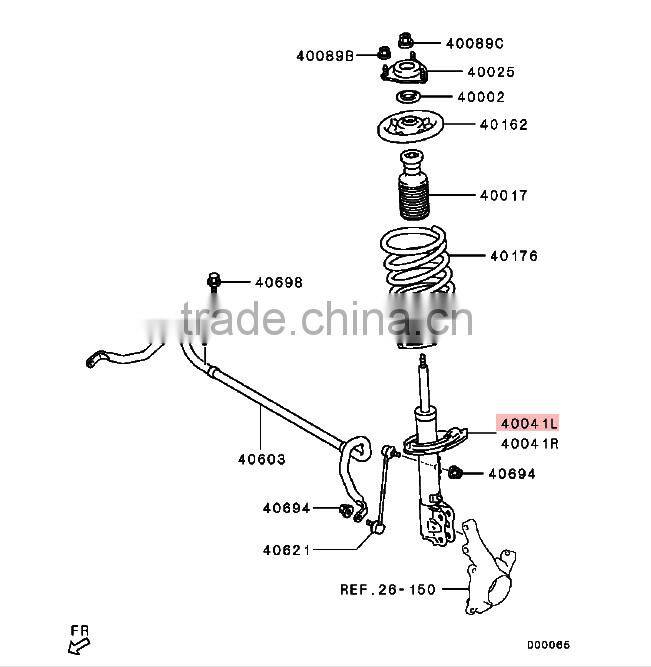 40089C
40089B
40025
40002
40162
40017
40176
40698
trade.china.cn
40041L
40041R
40603
40694
40694
40621
REF.26-150
FR
D00065