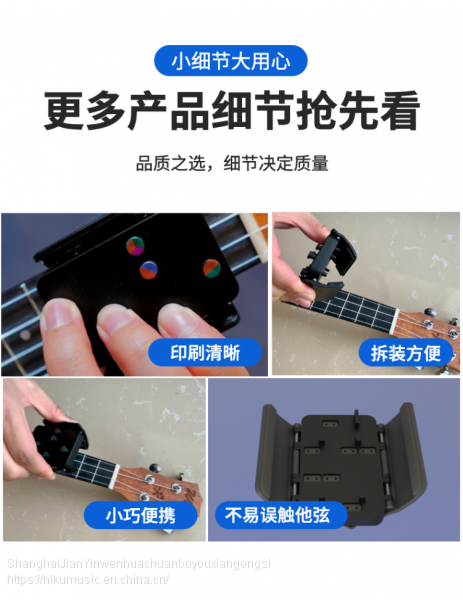 小细节大用心

更多产品细节抢先看

品质之选，细节决定质量

印刷清晰

拆装方便

小巧便携

不易误触他弦

ShanghaiJianYinwenhuachuanboyouxiangongsi
https://hikumusic.en.china.cn/