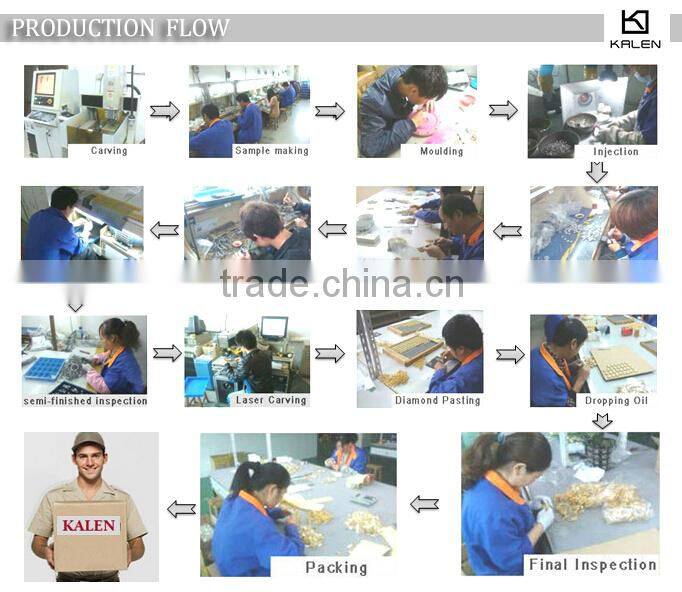 PRODUCTION FLOW

KALEN

Carving

Sample making

Moulding

Injection

trade.china.cn

semi-finished inspection

Laser Carving

Diamond Pasting

Dropping Oil

KALEN

Packing

Final Inspection