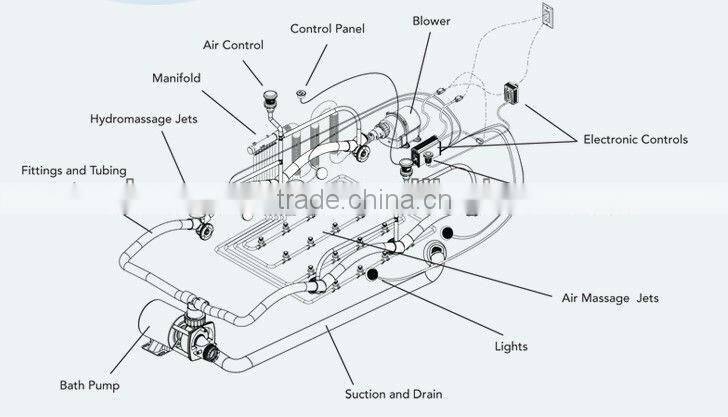 Control Panel

Blower

Air Control

Manifold

Hydromassage Jets

Electronic Controls

Fittings and Tubing

trade.china.cn

Air Massage Jets

Lights

Bath Pump

Suction and Drain