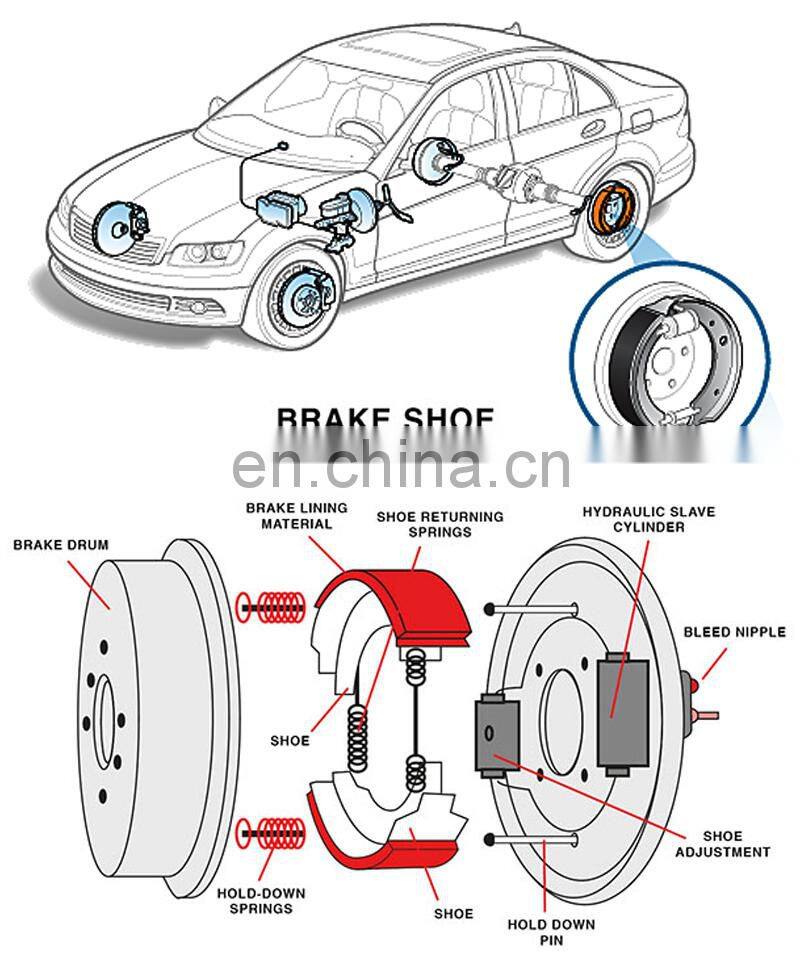 BRAKE SHOE

en.china.cn

BRAKE DRUM

BRAKE LINING MATERIAL

SHOE RETURNING SPRINGS

HYDRAULIC SLAVE CYLINDER

BLEED NIPPLE

SHOE

SHOE ADJUSTMENT

HOLD-DOWN SPRINGS

SHOE

HOLD DOWN PIN