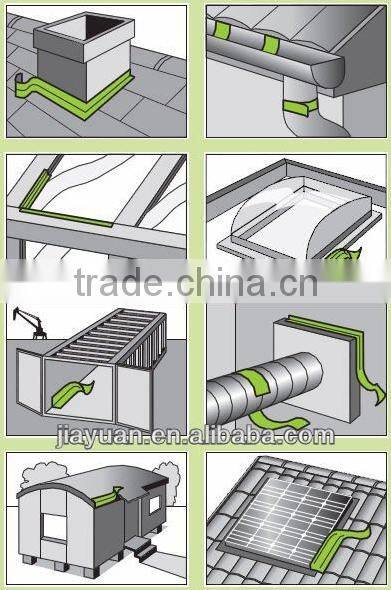 trade.china.cn

jiayuan.en.alibaba.com