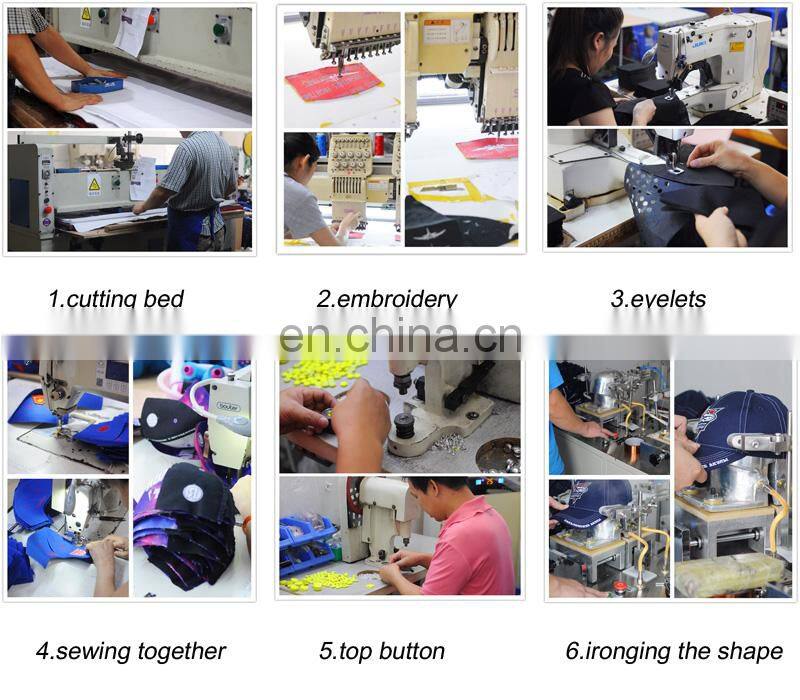 1.cutting bed

2.embroidery

3.eyelets

en.china.cn

4.sewing together

5.top button

6.ironging the shape