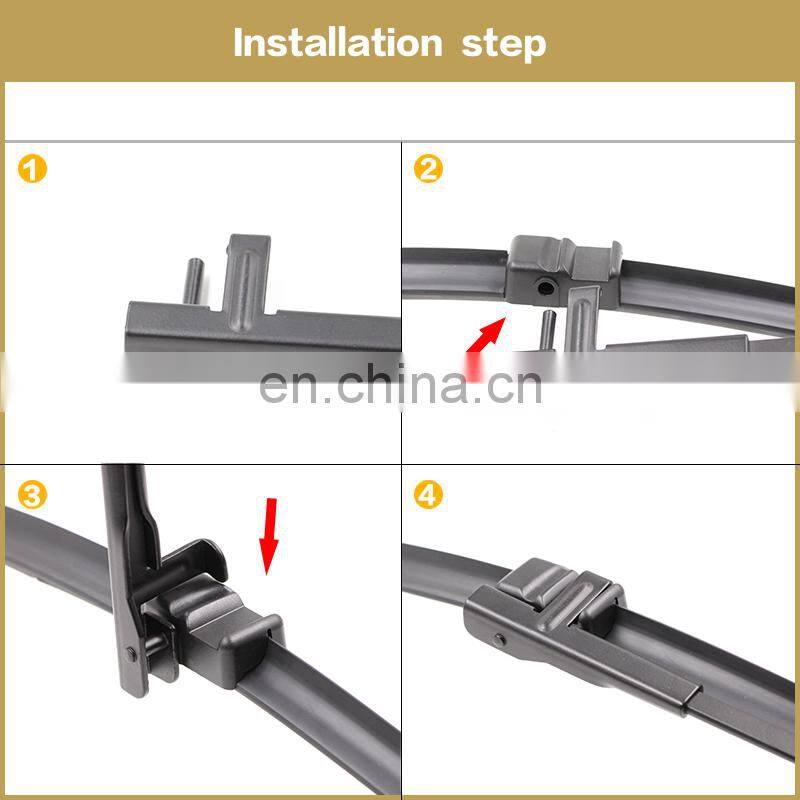 Installation step

1

2

en.china.cn

3

4