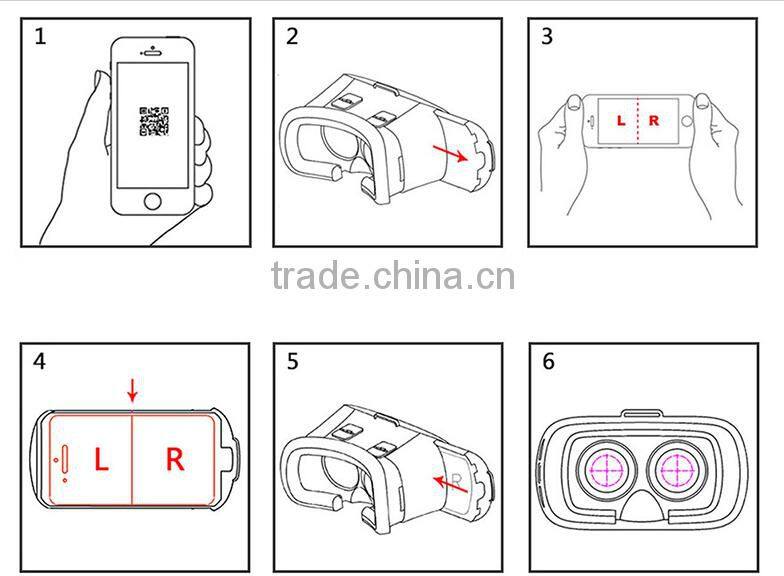 1

2

3

L R

trade.china.cn

4

L R

5

R

6