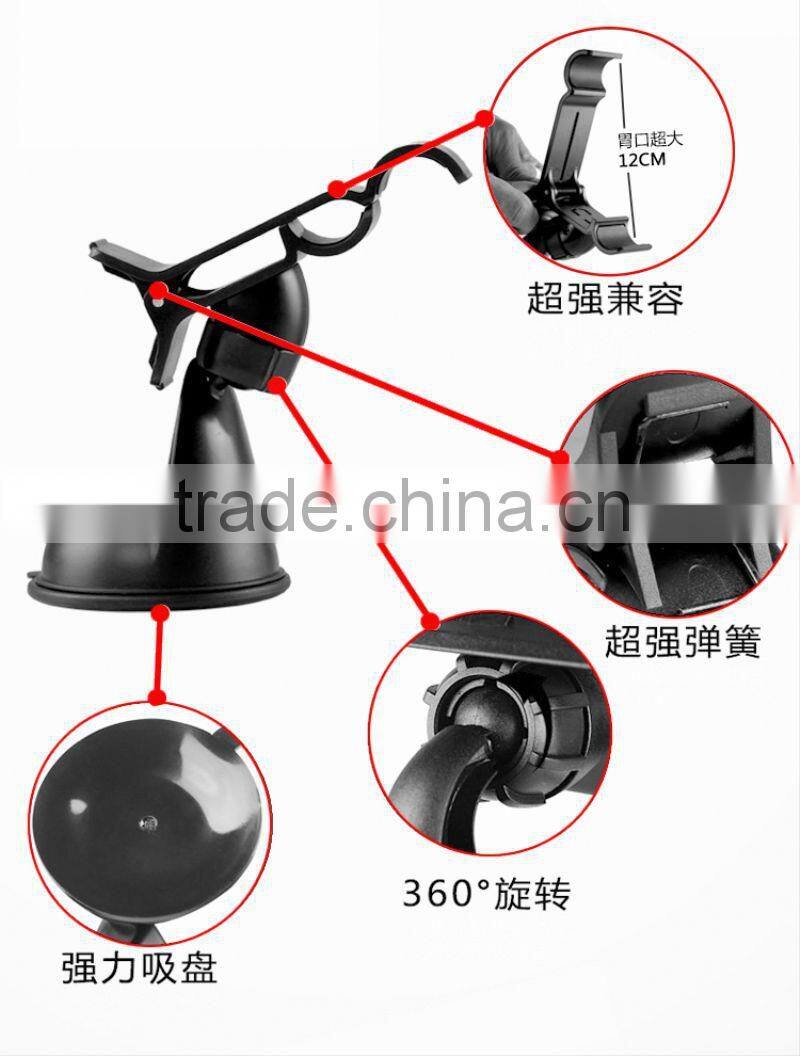 胃口超大
12CM

超强兼容

trade.china.cn

超强弹簧

360°旋转

强力吸盘