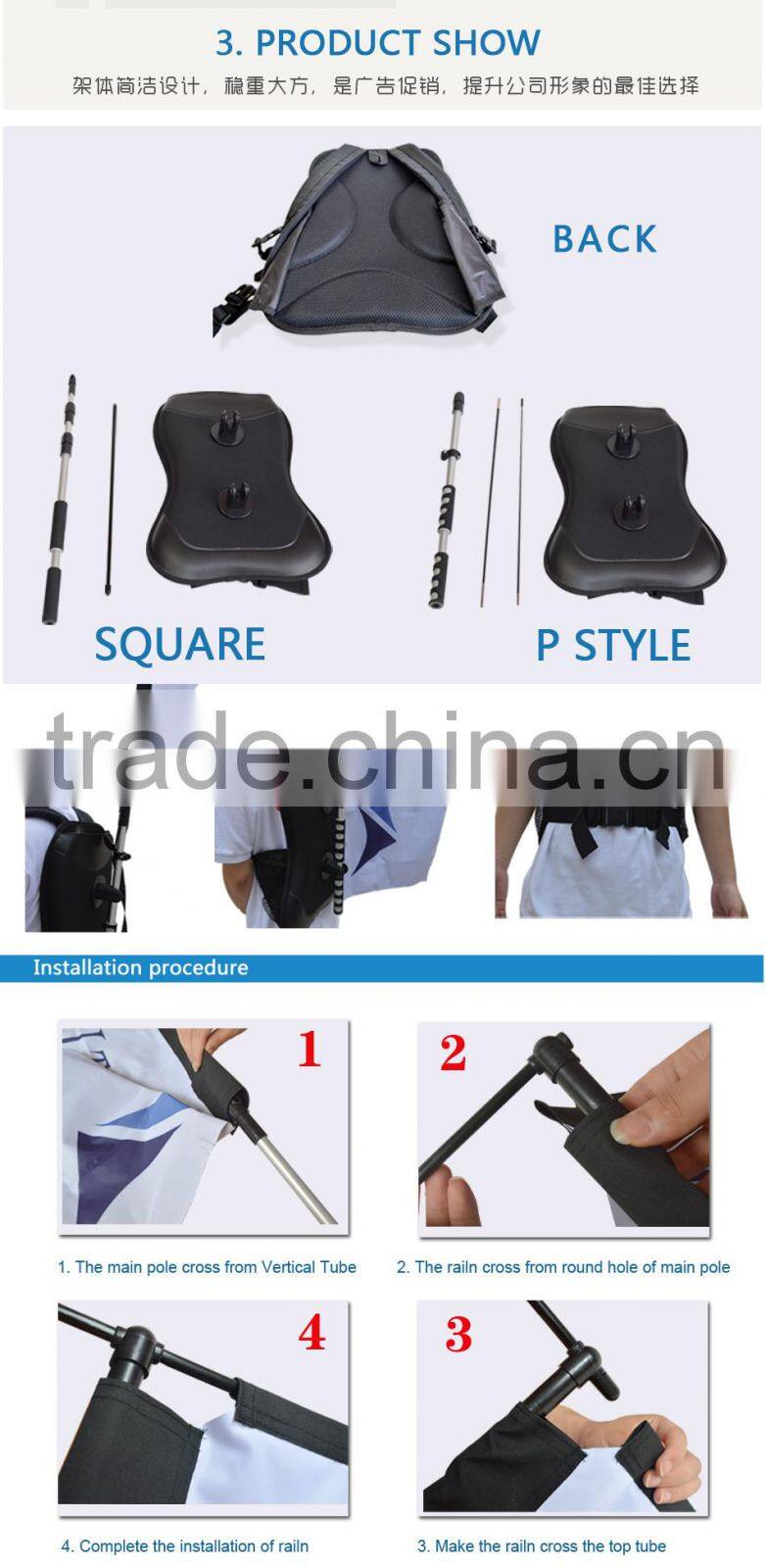 3. PRODUCT SHOW

架体简洁设计，稳重大方，是广告促销，提升公司形象的最佳选择

BACK

SQUARE

P STYLE

trade.china.cn

Installation procedure

1

2

1. The main pole cross from Vertical Tube

2. The railn cross from round hole of main pole

4

3

4. Complete the installation of railn

3. Make the railn cross the top tube