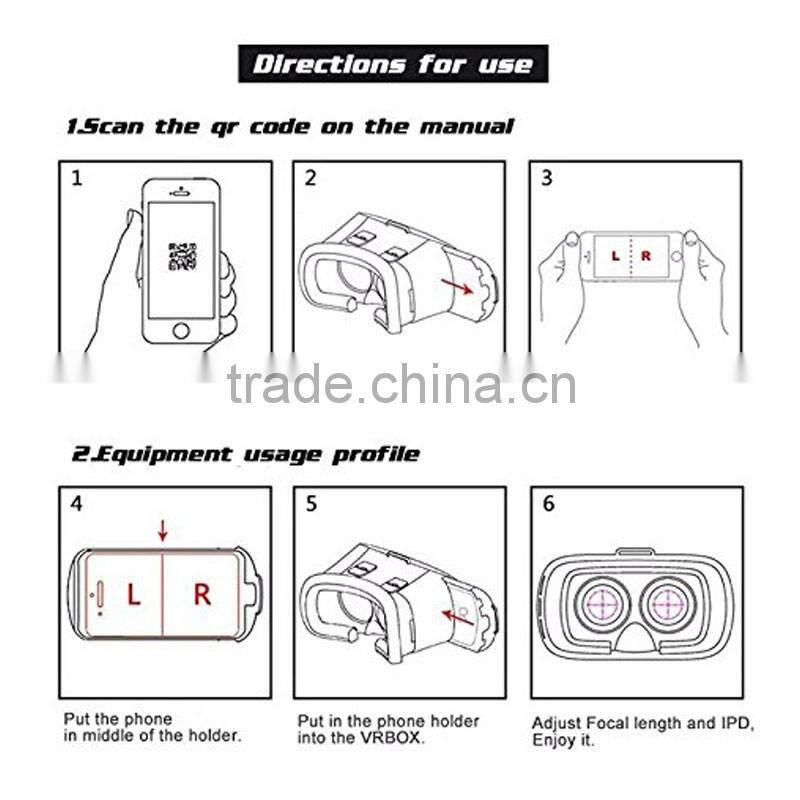 Directions for use

1.Scan the qr code on the manual

1

2

3

L R

trade.china.cn

2.Equipment usage profile

4

L R

5

6

Put the phone in middle of the holder.

Put in the phone holder into the VRBOX.

Adjust Focal length and IPD, Enjoy it.