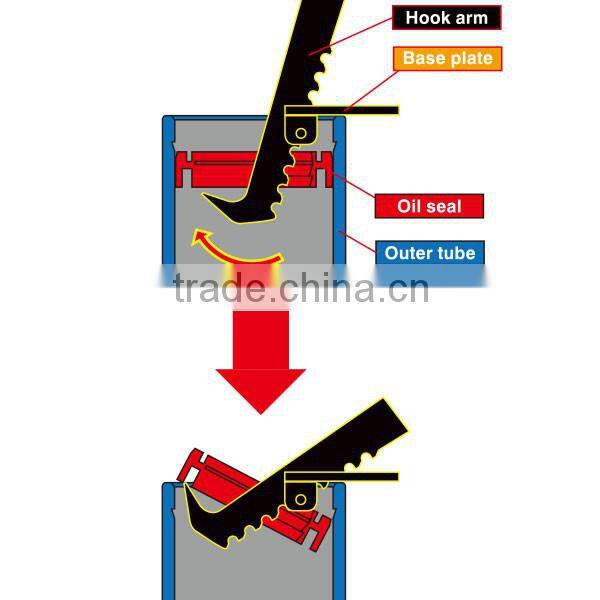 Hook arm
Base plate
Oil seal
Outer tube
trade.china.cn