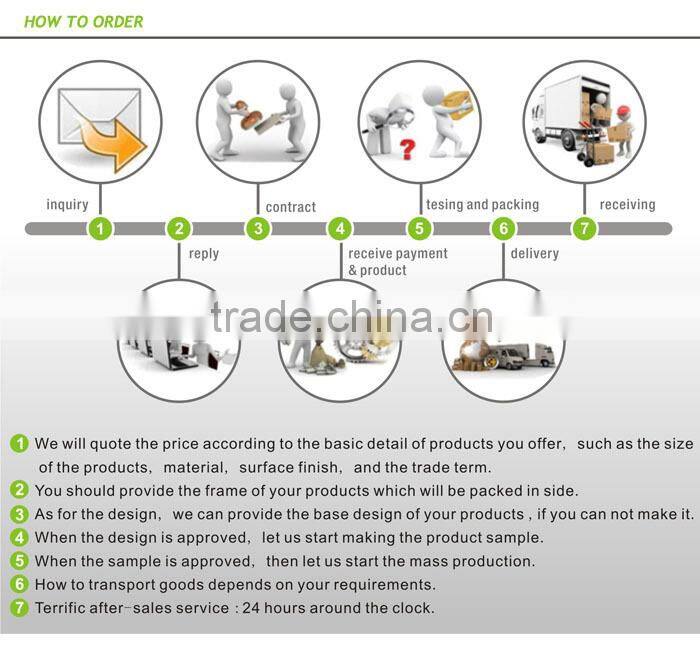 HOW TO ORDER

inquiry
contract
tesing and packing
receiving

1 2 3 4 5 6 7

reply
receive payment & product
delivery

trade.china.cn

1 We will quote the price according to the basic detail of products you offer, such as the size of the products, material, surface finish, and the trade term.
2 You should provide the frame of your products which will be packed in side.
3 As for the design, we can provide the base design of your products , if you can not make it.
4 When the design is approved, let us start making the product sample.
5 When the sample is approved, then let us start the mass production.
6 How to transport goods depends on your requirements.
7 Terrific after-sales service : 24 hours around the clock.