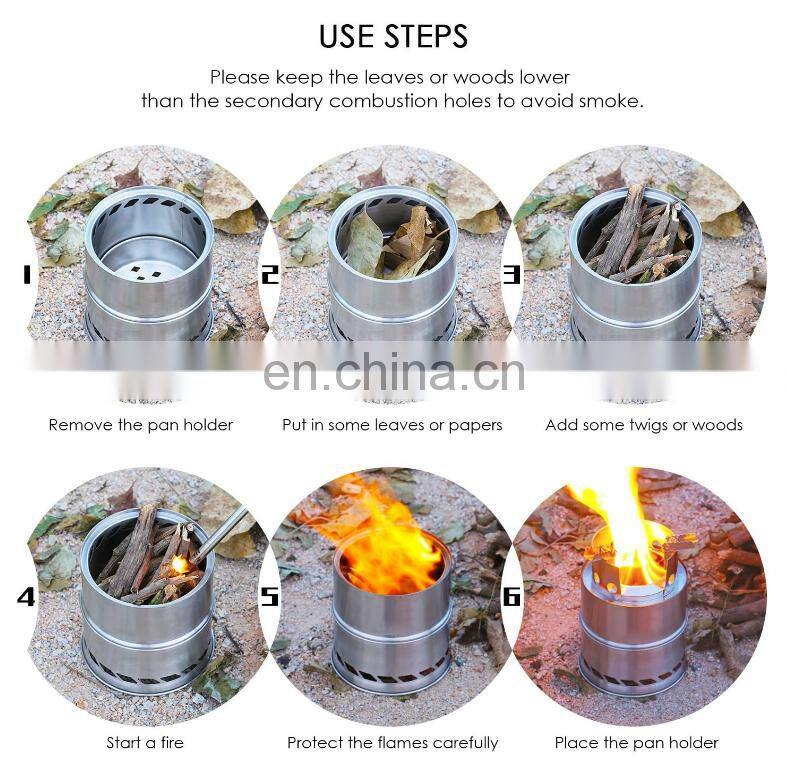 USE STEPS

Please keep the leaves or woods lower than the secondary combustion holes to avoid smoke.

1

2

3

en.china.cn

Remove the pan holder

Put in some leaves or papers

Add some twigs or woods

4

5

6

Start a fire

Protect the flames carefully

Place the pan holder